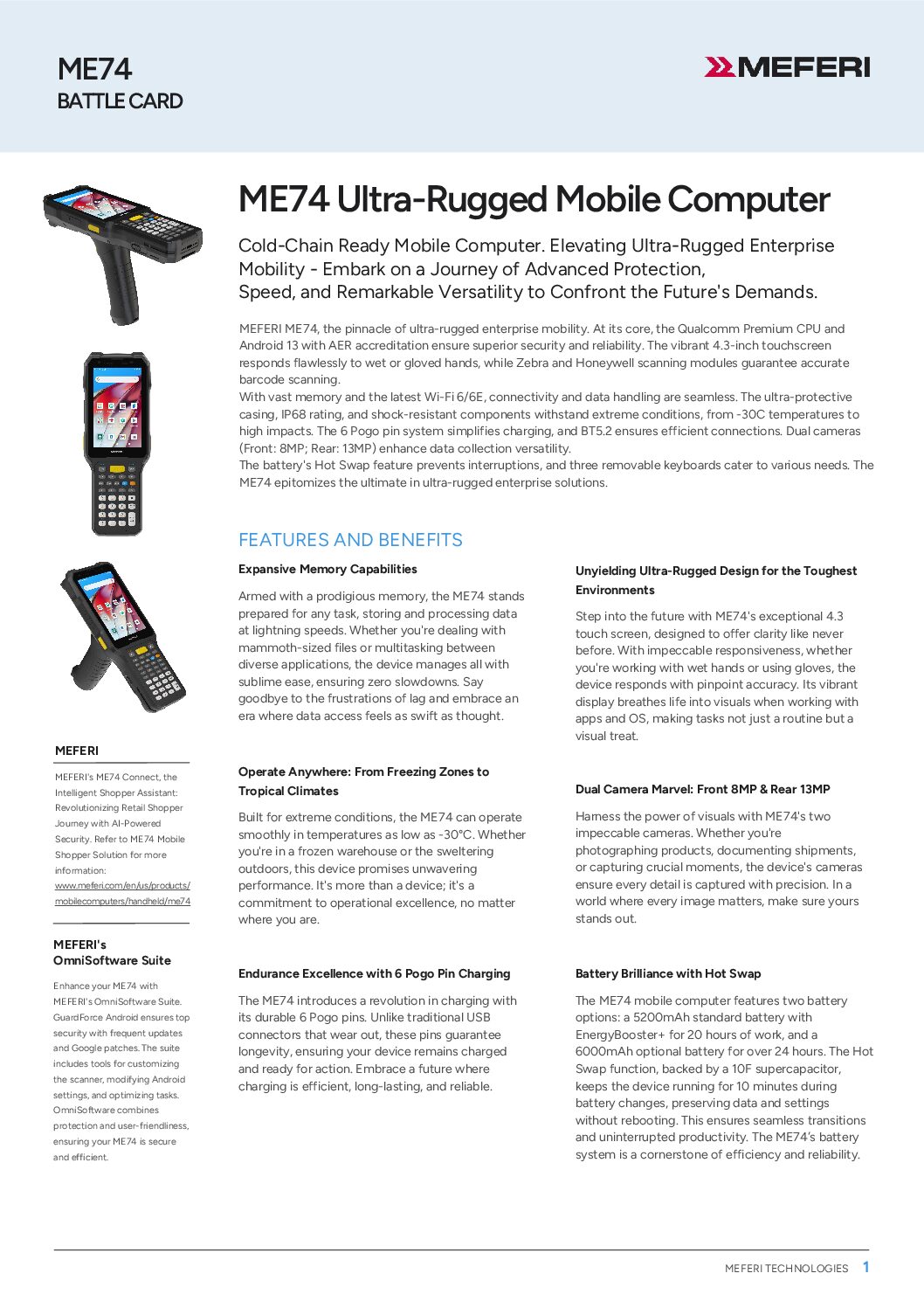 ME74
BATTLE CARD

MEFERI

ME74 Ultra-Rugged Mobile Computer

Cold-Chain Ready Mobile Computer. Elevating Ultra-Rugged Enterprise Mobility - Embark on a Journey of Advanced Protection, Speed, and Remarkable Versatility to Confront the Future's Demands.

MEFERI ME74, the pinnacle of ultra-rugged enterprise mobility. At its core, the Qualcomm Premium CPU and Android 13 with AER accreditation ensure superior security and reliability. The vibrant 4.3-inch touchscreen responds flawlessly to wet or gloved hands, while Zebra and Honeywell scanning modules guarantee accurate barcode scanning.
With vast memory and the latest Wi-Fi 6/6E, connectivity and data handling are seamless. The ultra-protective casing, IP68 rating, and shock-resistant components withstand extreme conditions, from -30C temperatures to high impacts. The 6 Pogo pin system simplifies charging, and BT5.2 ensures efficient connections. Dual cameras (Front: 8MP; Rear: 13MP) enhance data collection versatility.
The battery's Hot Swap feature prevents interruptions, and three removable keyboards cater to various needs. The ME74 epitomizes the ultimate in ultra-rugged enterprise solutions.

FEATURES AND BENEFITS

Expansive Memory Capabilities

Armed with a prodigious memory, the ME74 stands prepared for any task, storing and processing data at lightning speeds. Whether you're dealing with mammoth-sized files or multitasking between diverse applications, the device manages all with sublime ease, ensuring zero slowdowns. Say goodbye to the frustrations of lag and embrace an era where data access feels as swift as thought.

Operate Anywhere: From Freezing Zones to Tropical Climates

Built for extreme conditions, the ME74 can operate smoothly in temperatures as low as -30°C. Whether you're in a frozen warehouse or the sweltering outdoors, this device promises unwavering performance. It's more than a device; it's a commitment to operational excellence, no matter where you are.

Endurance Excellence with 6 Pogo Pin Charging

The ME74 introduces a revolution in charging with its durable 6 Pogo pins. Unlike traditional USB connectors that wear out, these pins guarantee longevity, ensuring your device remains charged and ready for action. Embrace a future where charging is efficient, long-lasting, and reliable.

Unyielding Ultra-Rugged Design for the Toughest Environments

Step into the future with ME74's exceptional 4.3 touch screen, designed to offer clarity like never before. With impeccable responsiveness, whether you're working with wet hands or using gloves, the device responds with pinpoint accuracy. Its vibrant display breathes life into visuals when working with apps and OS, making tasks not just a routine but a visual treat.

Dual Camera Marvel: Front 8MP & Rear 13MP

Harness the power of visuals with ME74's two impeccable cameras. Whether you're photographing products, documenting shipments, or capturing crucial moments, the device's cameras ensure every detail is captured with precision. In a world where every image matters, make sure yours stands out.

Battery Brilliance with Hot Swap

The ME74 mobile computer features two battery options: a 5200mAh standard battery with EnergyBooster+ for 20 hours of work, and a 6000mAh optional battery for over 24 hours. The Hot Swap function, backed by a 10F supercapacitor, keeps the device running for 10 minutes during battery changes, preserving data and settings without rebooting. This ensures seamless transitions and uninterrupted productivity. The ME74's battery system is a cornerstone of efficiency and reliability.

MEFERI

MEFERI's ME74 Connect, the Intelligent Shopper Assistant: Revolutionizing Retail Shopper Journey with AI-Powered Security. Refer to ME74 Mobile Shopper Solution for more information:
www.meferi.com/en/us/products/mobilecomputers/handheld/me74

MEFERI's OmniSoftware Suite

Enhance your ME74 with MEFERI's OmniSoftware Suite. GuardForce Android ensures top security with frequent updates and Google patches. The suite includes tools for customizing the scanner, modifying Android settings, and optimizing tasks. OmniSoftware combines protection and user-friendliness, ensuring your ME74 is secure and efficient.

MEFERI TECHNOLOGIES 1